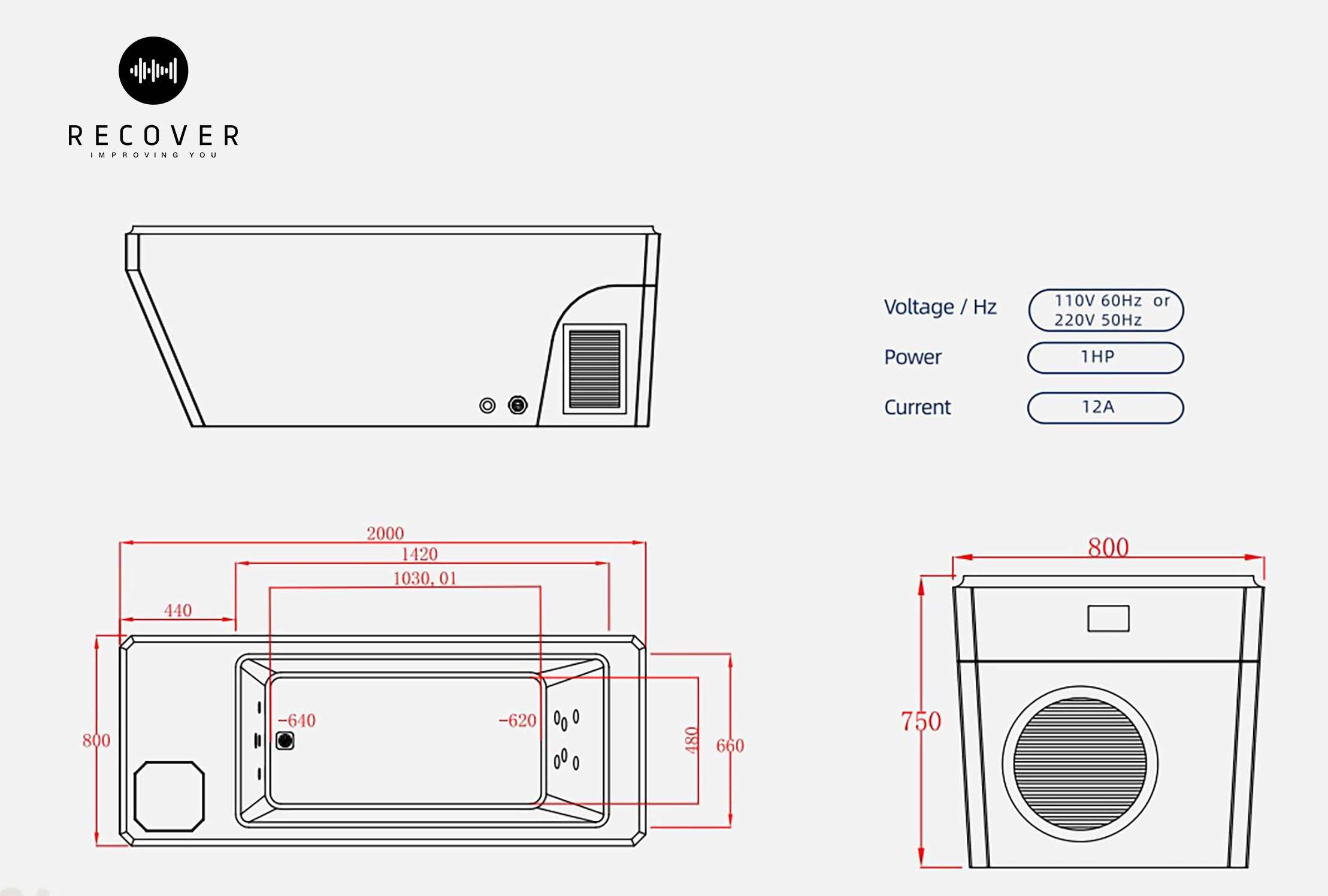 RECOVER
IMPROVING YOU

Voltage / Hz
110V 60Hz or 220V 50Hz
Power
1HP
Current
12A

2000
1420
1030, 01
440
800
-640
-620
480
660

800
750